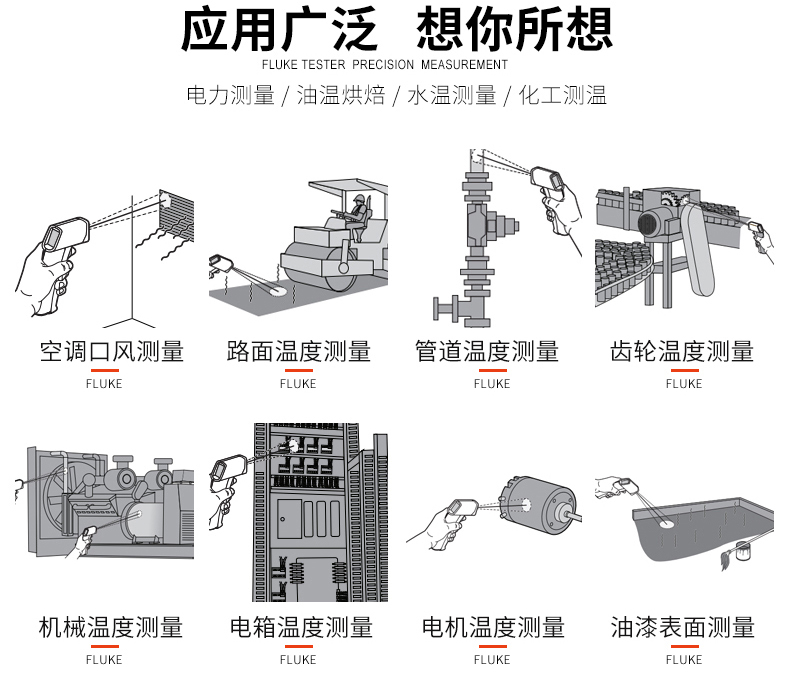 应用广泛 想你所想

FLUKE TESTER PRECISION MEASUREMENT

电力测量 / 油温烘焙 / 水温测量 / 化工测温

空调口风测量
FLUKE

路面温度测量
FLUKE

管道温度测量
FLUKE

齿轮温度测量
FLUKE

机械温度测量
FLUKE

电箱温度测量
FLUKE

电机温度测量
FLUKE

油漆表面测量
FLUKE